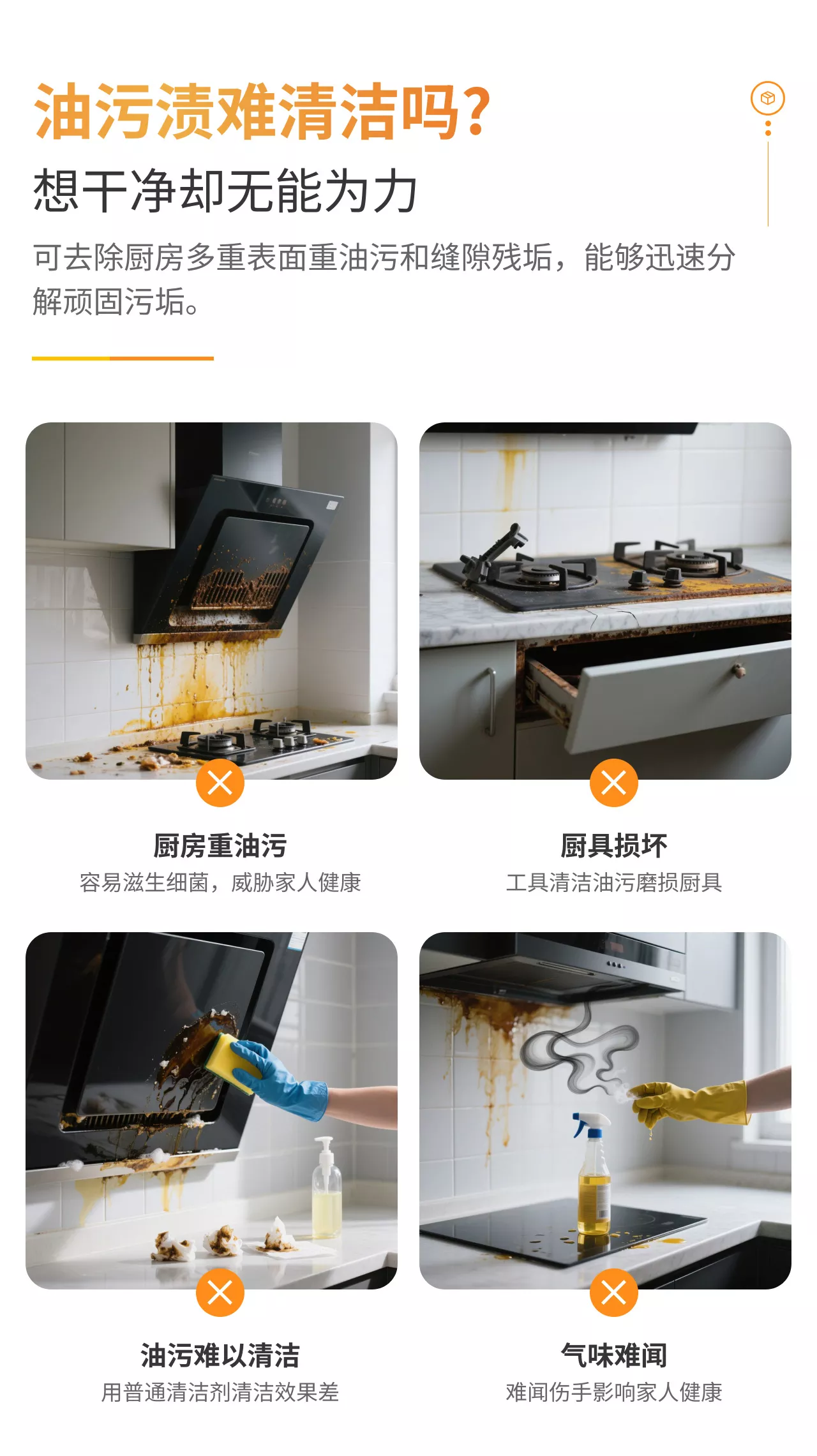 油污渍难清洁吗?

想干净却无能为力

可去除厨房多重表面重油污和缝隙残垢，能够迅速分解顽固污垢。

厨房重油污
容易滋生细菌，威胁家人健康

厨具损坏
工具清洁油污磨损厨具

油污难以清洁
用普通清洁剂清洁效果差

气味难闻
难闻伤手影响家人健康